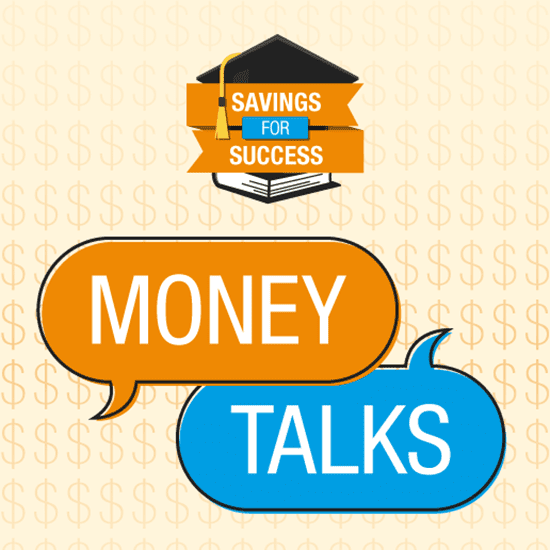 SAVINGS
FOR
SUCCESS

MONEY

TALKS